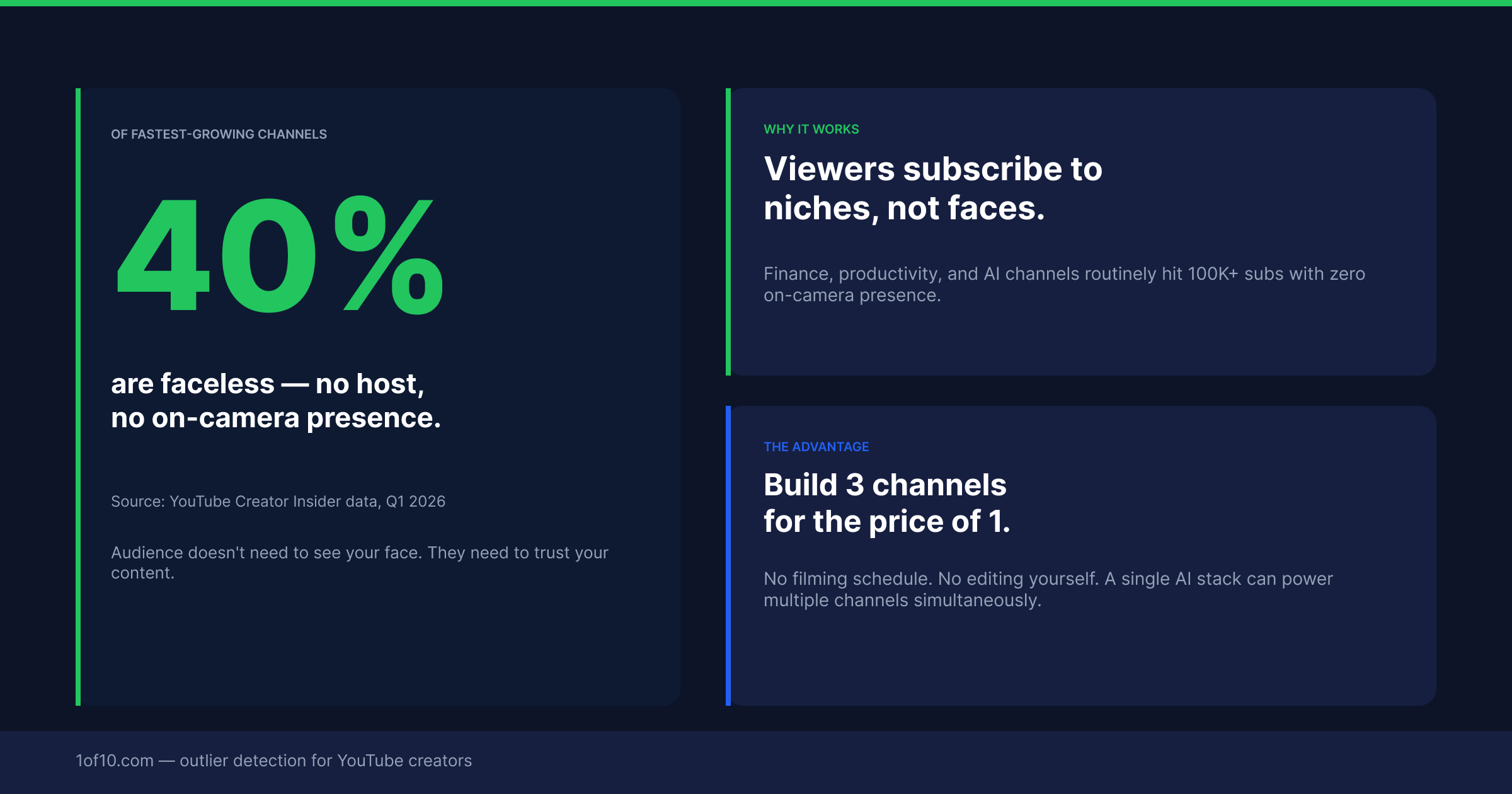 OF FASTEST-GROWING CHANNELS

40%

are faceless — no host,
no on-camera presence.

Source: YouTube Creator Insider data, Q1 2026

Audience doesn't need to see your face. They need to trust your content.

WHY IT WORKS

Viewers subscribe to
niches, not faces.

Finance, productivity, and AI channels routinely hit 100K+ subs with zero on-camera presence.

THE ADVANTAGE

Build 3 channels
for the price of 1.

No filming schedule. No editing yourself. A single AI stack can power multiple channels simultaneously.

1of10.com — outlier detection for YouTube creators